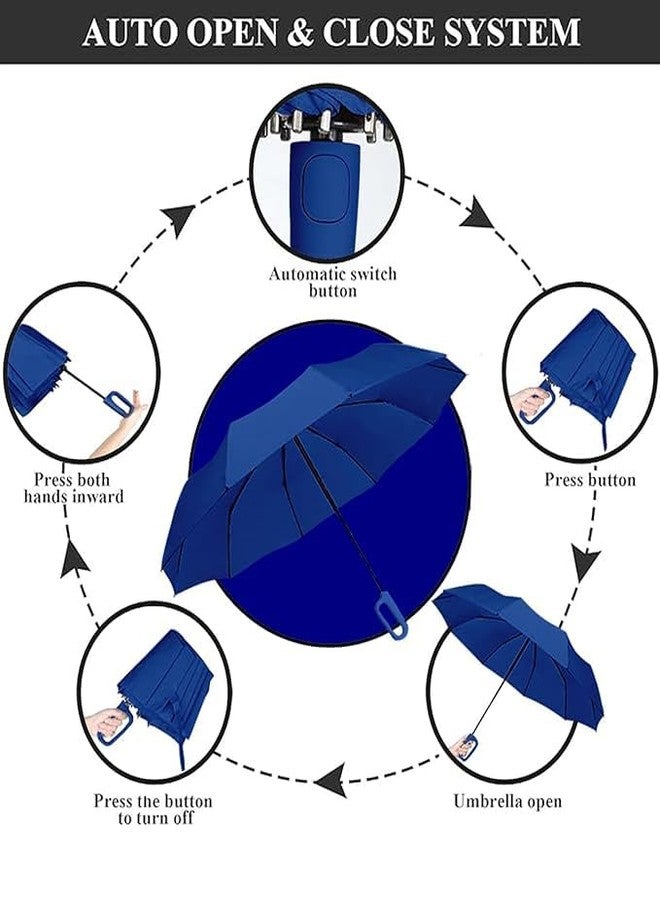 AUTO OPEN & CLOSE SYSTEM

Automatic switch button

Press button

Umbrella open

Press the button to turn off

Press both hands inward